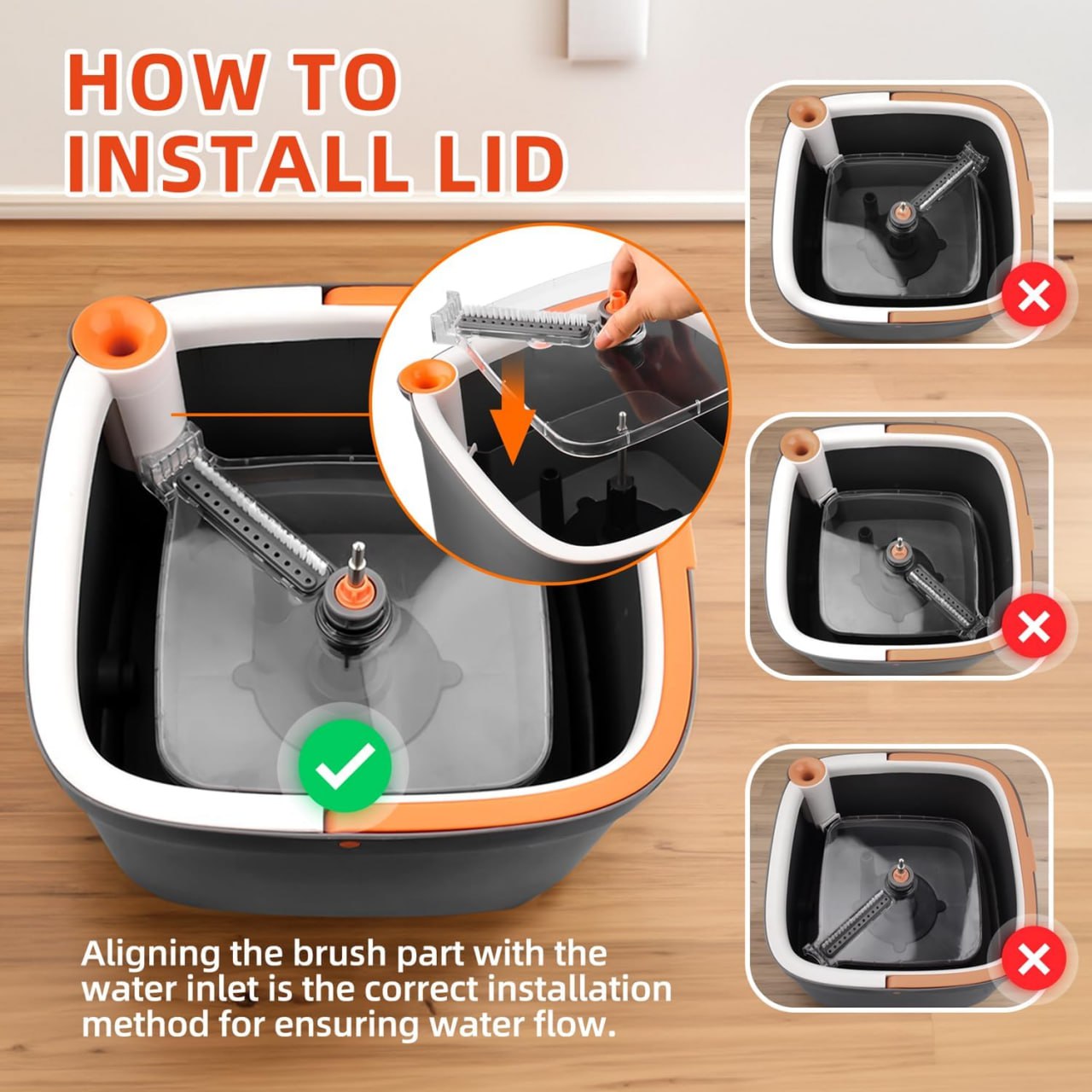 HOW TO INSTALL LID

Aligning the brush part with the water inlet is the correct installation method for ensuring water flow.