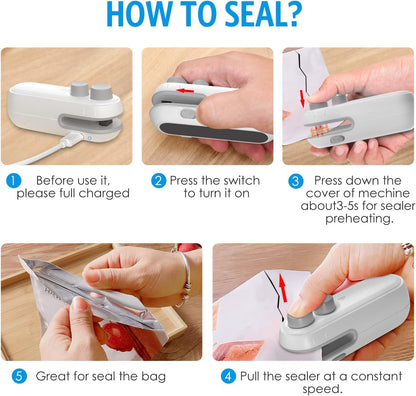 HOW TO SEAL?

1 Before use it, please full charged

2 Press the switch to turn it on

3 Press down the cover of mechine about3-5s for sealer preheating.

5 Great for seal the bag

4 Pull the sealer at a constant speed.